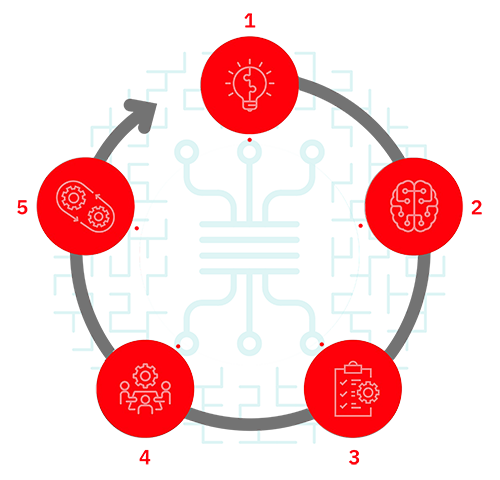 1

2

3

4

5