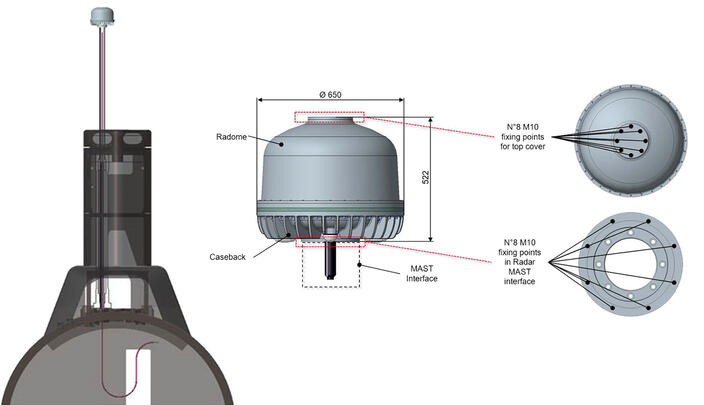 Ø 650

Radome

522

Caseback

MAST Interface

N°8 M10 fixing points for top cover

N°8 M10 fixing points in Radar MAST interface